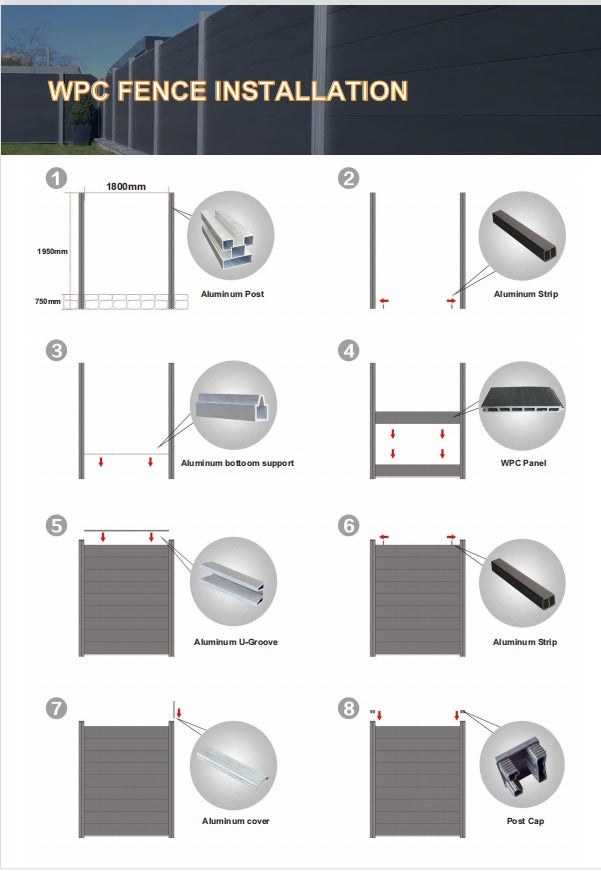 WPC FENCE INSTALLATION

1
1800mm
1950mm
750mm
Aluminum Post

2
Aluminum Strip

3
Aluminum bottoom support

4
WPC Panel

5
Aluminum U-Groove

6
Aluminum Strip

7
Aluminum cover

8
Post Cap